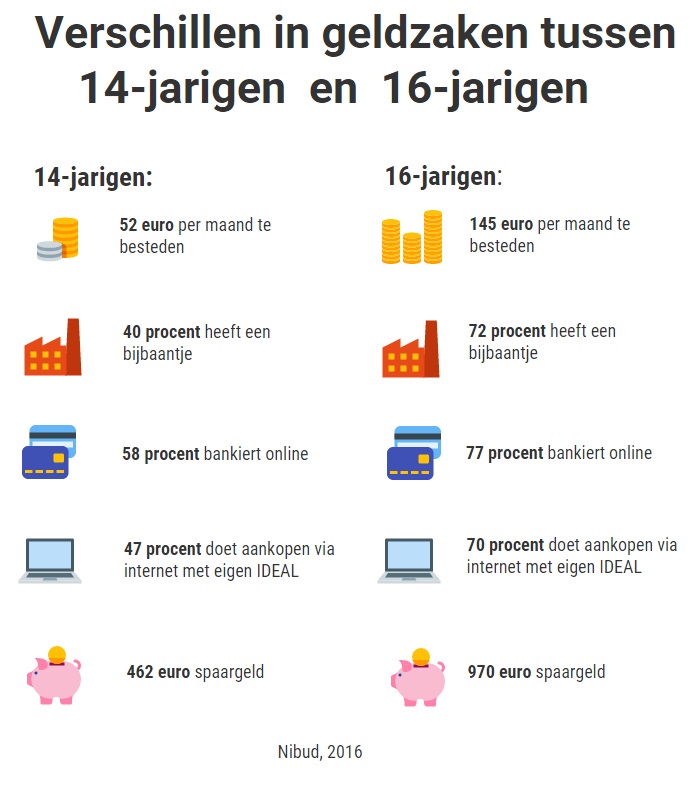 Verschillen in geldzaken tussen 14-jarigen en 16-jarigen

14-jarigen:

52 euro per maand te besteden

40 procent heeft een bijbaantje

58 procent bankiert online

47 procent doet aankopen via internet met eigen IDEAL

462 euro spaargeld

16-jarigen:

145 euro per maand te besteden

72 procent heeft een bijbaantje

77 procent bankiert online

70 procent doet aankopen via internet met eigen IDEAL

970 euro spaargeld

Nibud, 2016